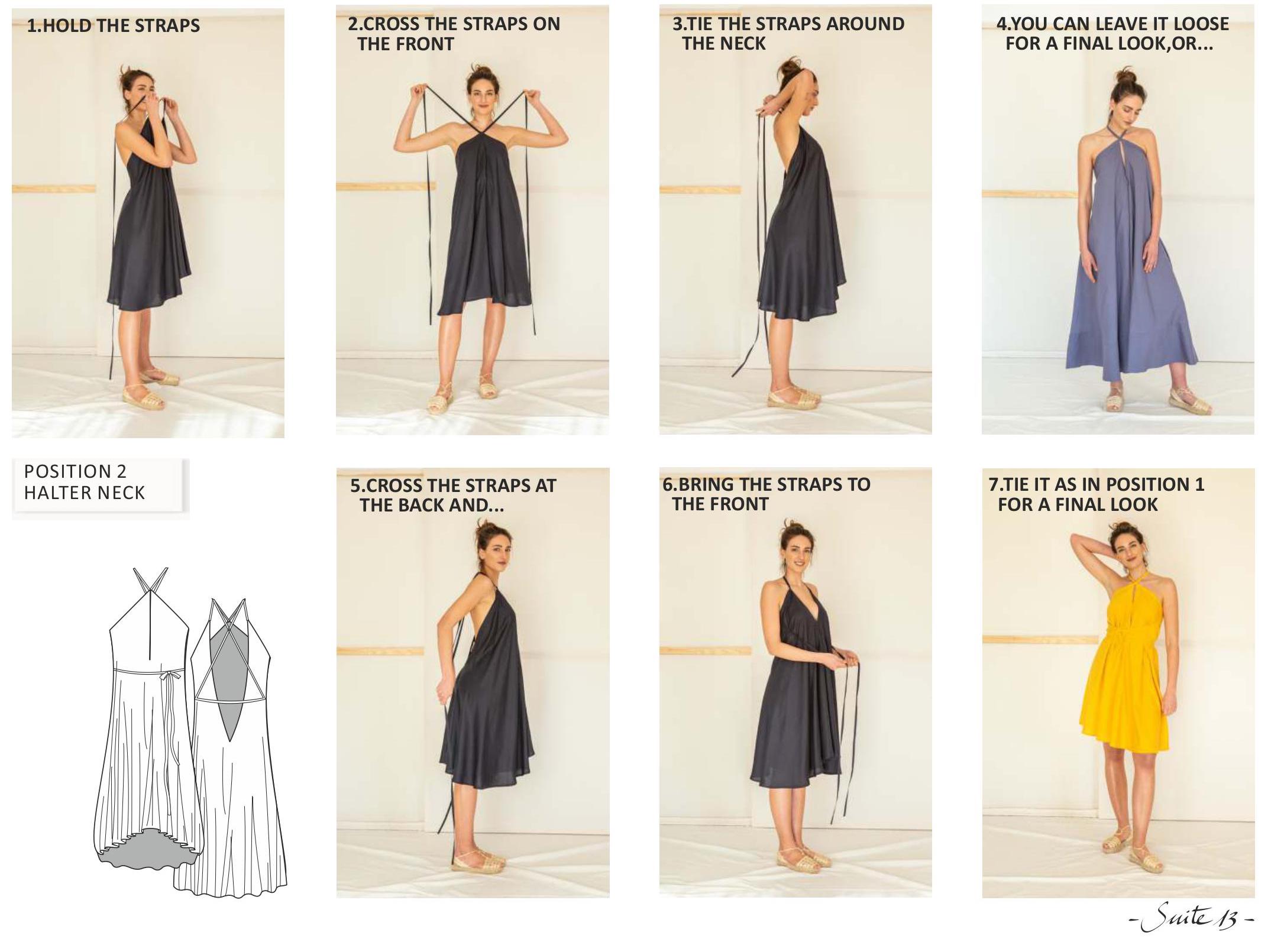 1.HOLD THE STRAPS

2.CROSS THE STRAPS ON THE FRONT

3.TIE THE STRAPS AROUND THE NECK

4.YOU CAN LEAVE IT LOOSE FOR A FINAL LOOK,OR...

POSITION 2
HALTER NECK

5.CROSS THE STRAPS AT THE BACK AND...

6.BRING THE STRAPS TO THE FRONT

7.TIE IT AS IN POSITION 1 FOR A FINAL LOOK

- Suite 13 -